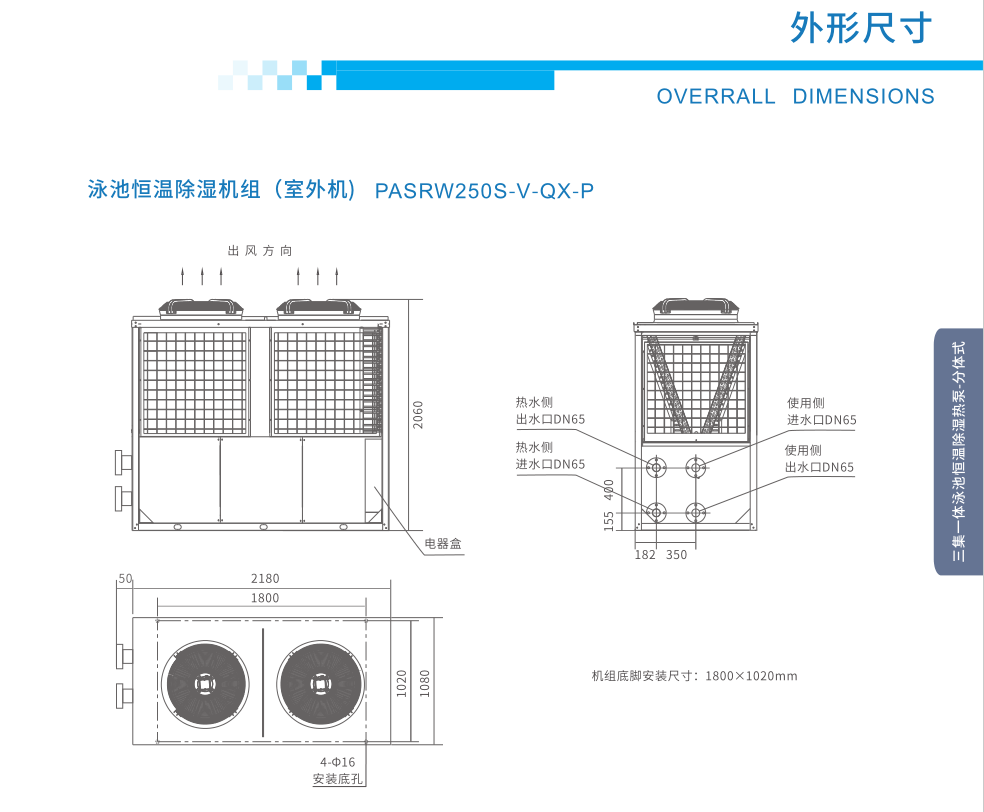 外形尺寸

OVERRALL DIMENSIONS

泳池恒温除湿机组（室外机） PASRW250S-V-QX-P

出风方向

2060

电器盒

50

2180

1800

1020

1080

4-Φ16
安装底孔

热水侧
出水口DN65

热水侧
进水口DN65

使用侧
进水口DN65

使用侧
出水口DN65

400

155

182 350

机组底脚安装尺寸：1800×1020mm

三集一体泳池恒温除湿热泵-分体式